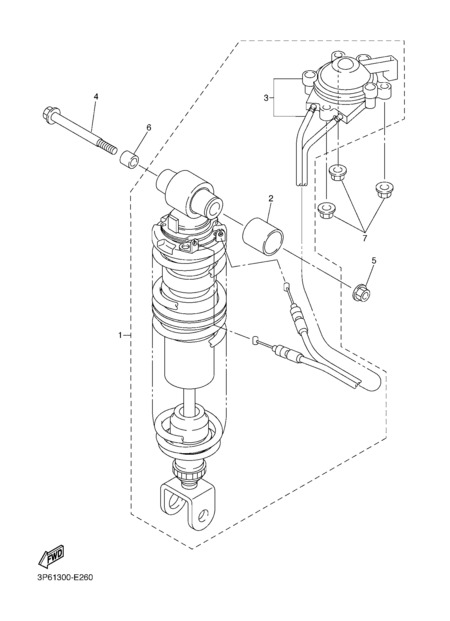 4
6
3
2
7
5
1
FWD
3P61300-E260